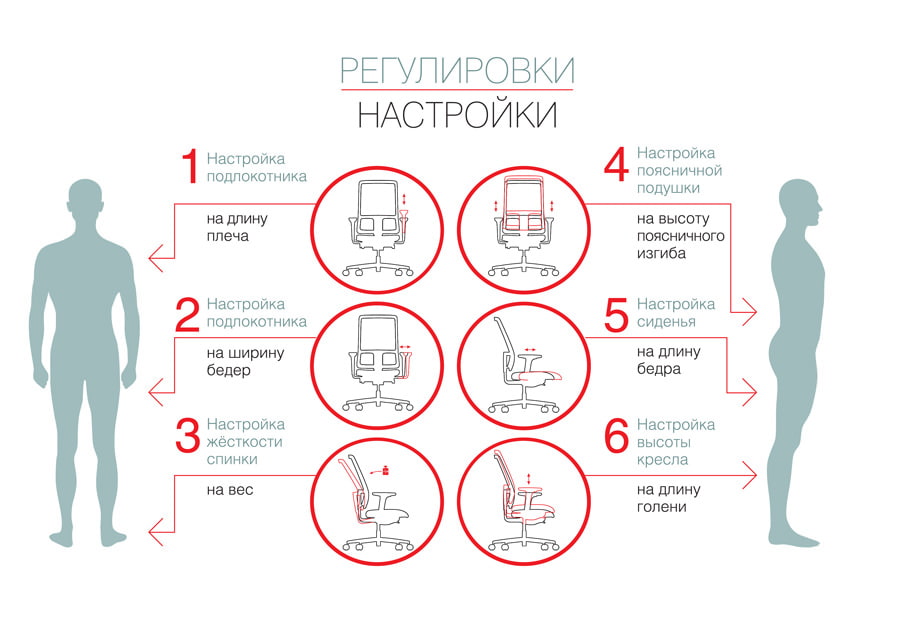 РЕГУЛИРОВКИ
НАСТРОЙКИ

1 Настройка подлокотника
на длину плеча

2 Настройка подлокотника
на ширину бедер

3 Настройка жёсткости спинки
на вес

4 Настройка поясничной подушки
на высоту поясничного изгиба

5 Настройка сиденья
на длину бедра

6 Настройка высоты кресла
на длину голени