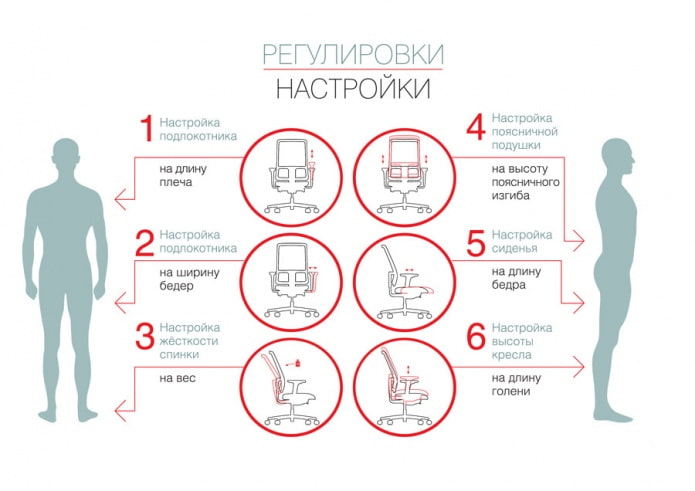 РЕГУЛИРОВКИ
НАСТРОЙКИ

1 Настройка подлокотника
на длину плеча

2 Настройка подлокотника
на ширину бедер

3 Настройка жёсткости спинки
на вес

4 Настройка поясничной подушки
на высоту поясничного изгиба

5 Настройка сиденья
на длину бедра

6 Настройка высоты кресла
на длину голени