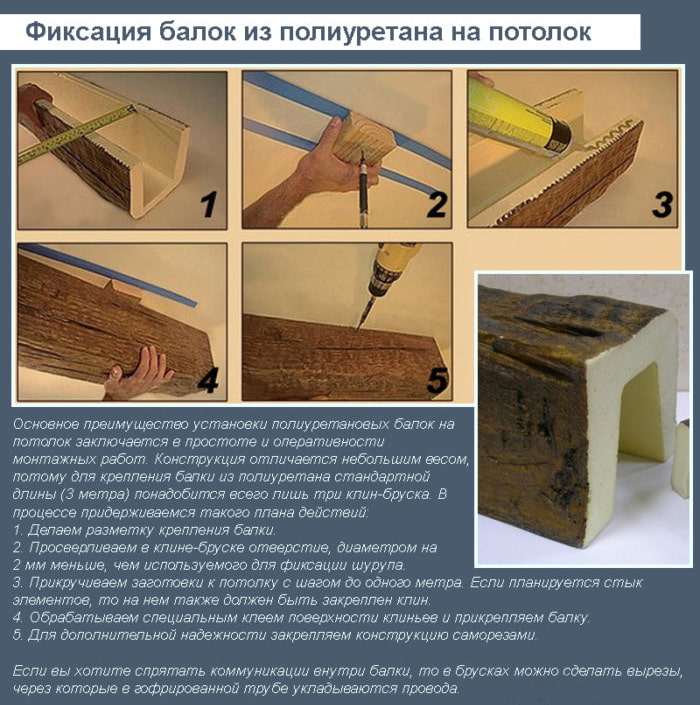 Фиксация балок из полиуретана на потолок

1

2

3

4

5

Основное преимущество установки полиуретановых балок на потолок заключается в простоте и оперативности монтажных работ. Конструкция отличается небольшим весом, потому для крепления балки из полиуретана стандартной длины (3 метра) понадобится всего лишь три клин-бруска. В процессе придерживаемся такого плана действий:
1. Делаем разметку крепления балки.
2. Просверливаем в клине-бруске отверстие, диаметром на 2 мм меньше, чем используемого для фиксации шурупа.
3. Прикручиваем заготовки к потолку с шагом до одного метра. Если планируется стык элементов, то на нем также должен быть закреплен клин.
4. Обрабатываем специальным клеем поверхности клиньев и прикрепляем балку.
5. Для дополнительной надежности закрепляем конструкцию саморезами.

Если вы хотите спрятать коммуникации внутри балки, то в брусках можно сделать вырезы, через которые в гофрированной трубе укладываются провода.