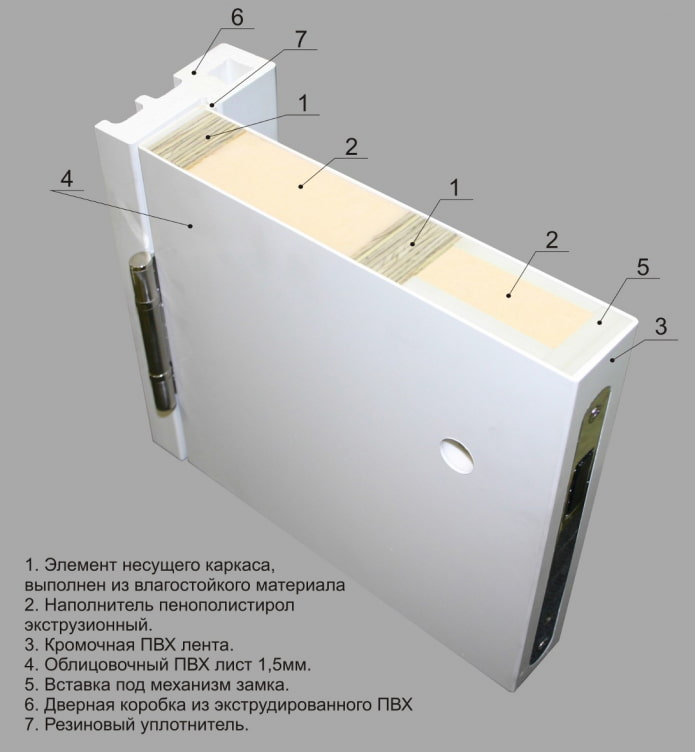 6
7
1
2
4
1
2
5
3

1. Элемент несущего каркаса, выполнен из влагостойкого материала
2. Наполнитель пенополистирол экструзионный.
3. Кромочная ПВХ лента.
4. Облицовочный ПВХ лист 1,5мм.
5. Вставка под механизм замка.
6. Дверная коробка из экструдированного ПВХ
7. Резиновый уплотнитель.