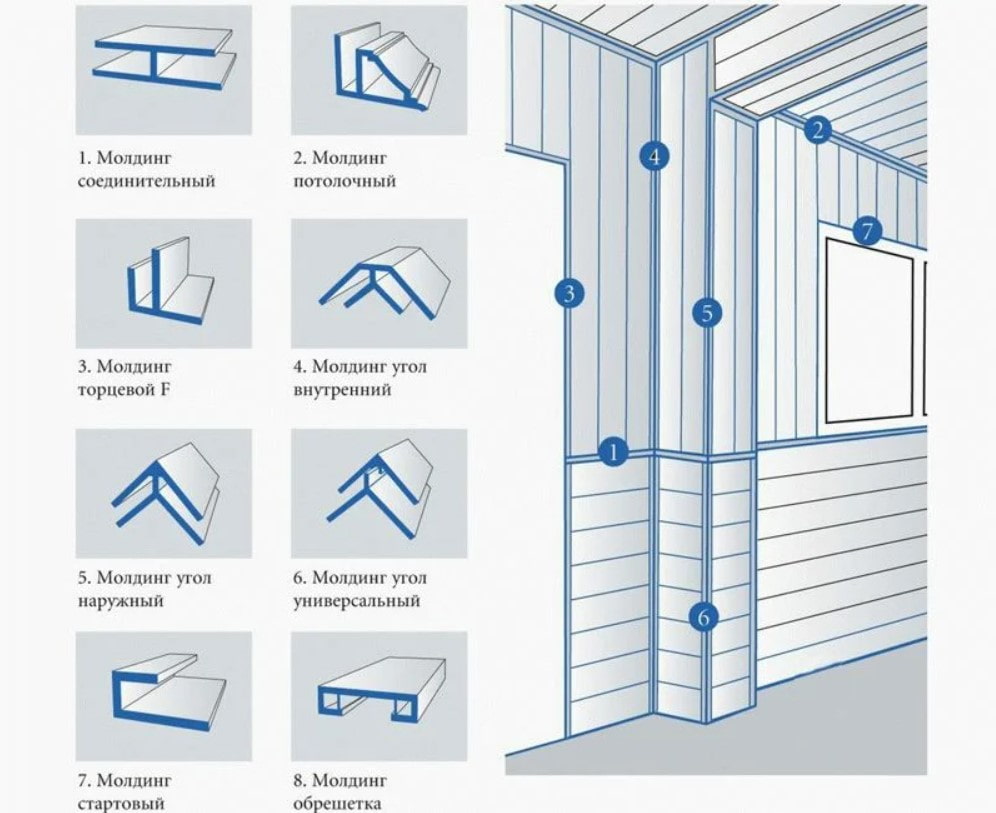 1. Молдинг соединительный

2. Молдинг потолочный

3. Молдинг торцевой F

4. Молдинг угол внутренний

5. Молдинг угол наружный

6. Молдинг угол универсальный

7. Молдинг стартовый

8. Молдинг обрешетка

4

2

7

3

5

1

6