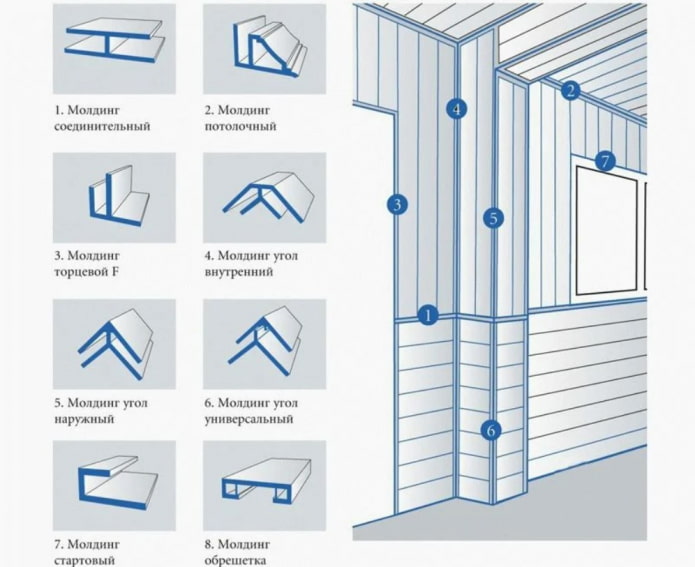 1. Молдинг соединительный

2. Молдинг потолочный

3. Молдинг торцевой F

4. Молдинг угол внутренний

5. Молдинг угол наружный

6. Молдинг угол универсальный

7. Молдинг стартовый

8. Молдинг обрешетка

4

2

7

3

5

1

6