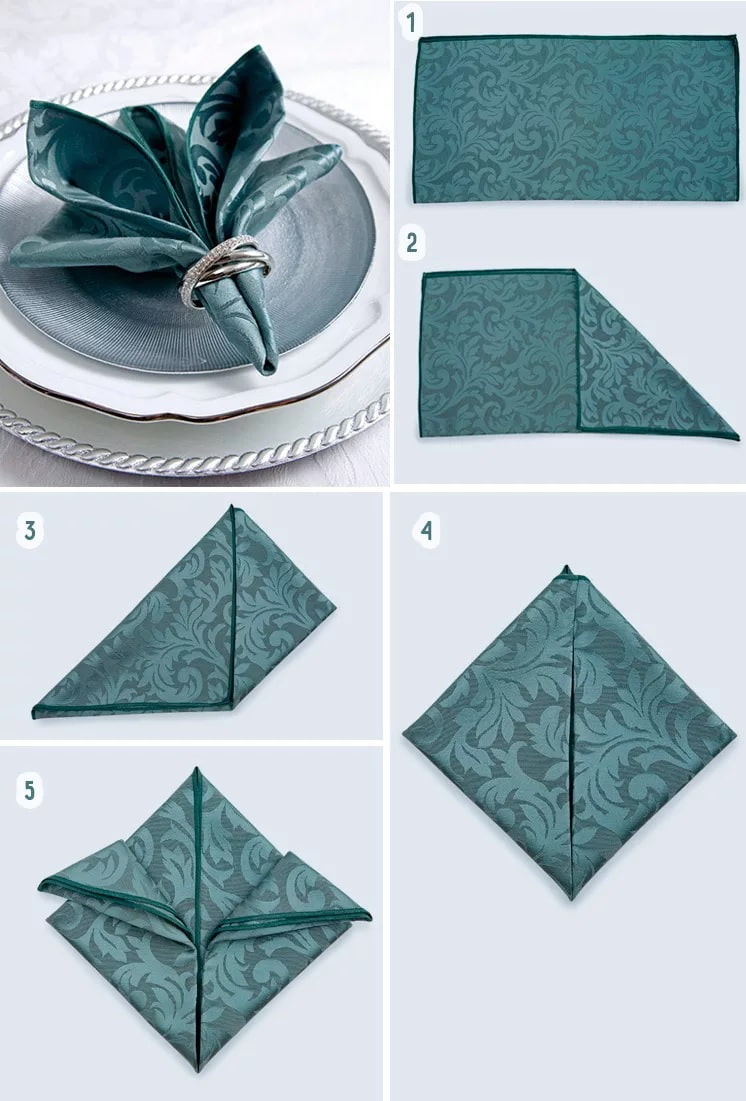 1
2
3
4
5