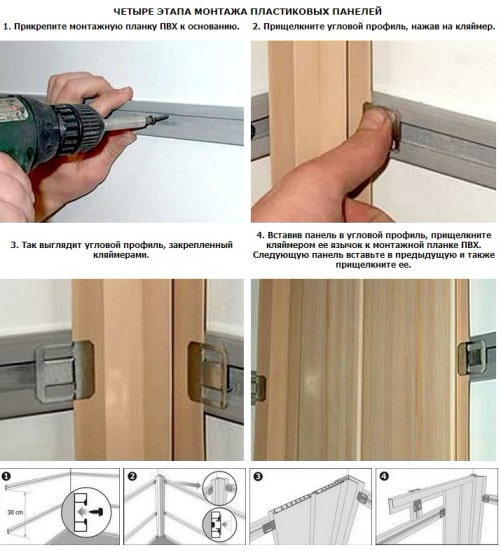 ЧЕТЫРЕ ЭТАПА МОНТАЖА ПЛАСТИКОВЫХ ПАНЕЛЕЙ

1. Прикрепите монтажную планку ПВХ к основанию.

2. Прищелкните угловой профиль, нажав на кляймер.

3. Так выглядит угловой профиль, закрепленный кляймерами.

4. Вставив панель в угловой профиль, прищелкните кляймером ее язычок к монтажной планке ПВХ. Следующую панель вставьте в предыдущую и также прищелкните ее.

1

30 cm

2

3

4