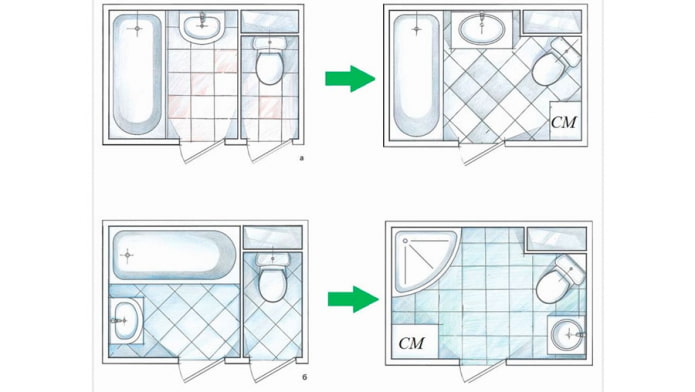 а

СМ

б

СМ