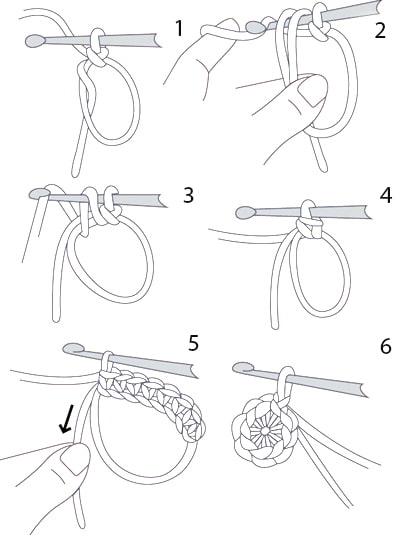 1
2
3
4
5
6