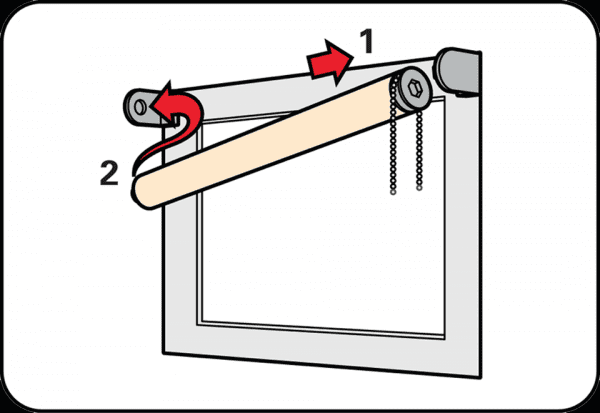 1
2