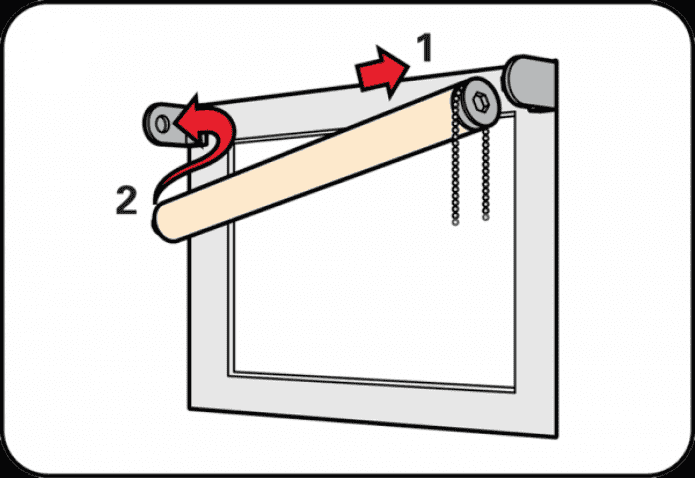 1

2