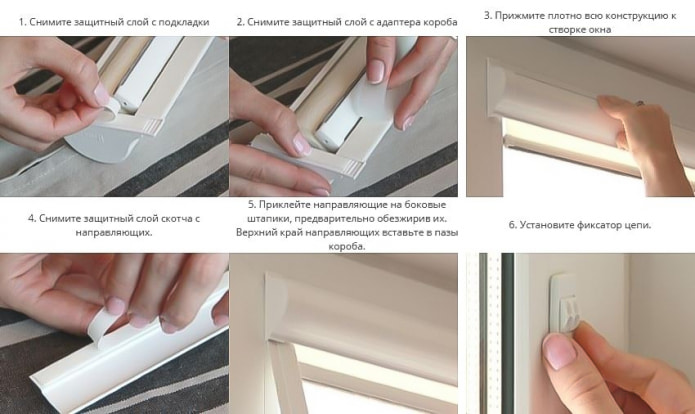 1. Снимите защитный слой с подкладки

2. Снимите защитный слой с адаптера короба

3. Прижмите плотно всю конструкцию к створке окна

4. Снимите защитный слой скотча с направляющих.

5. Приклейте направляющие на боковые штапики, предварительно обезжирив их. Верхний край направляющих вставьте в пазы короба.

6. Установите фиксатор цепи.