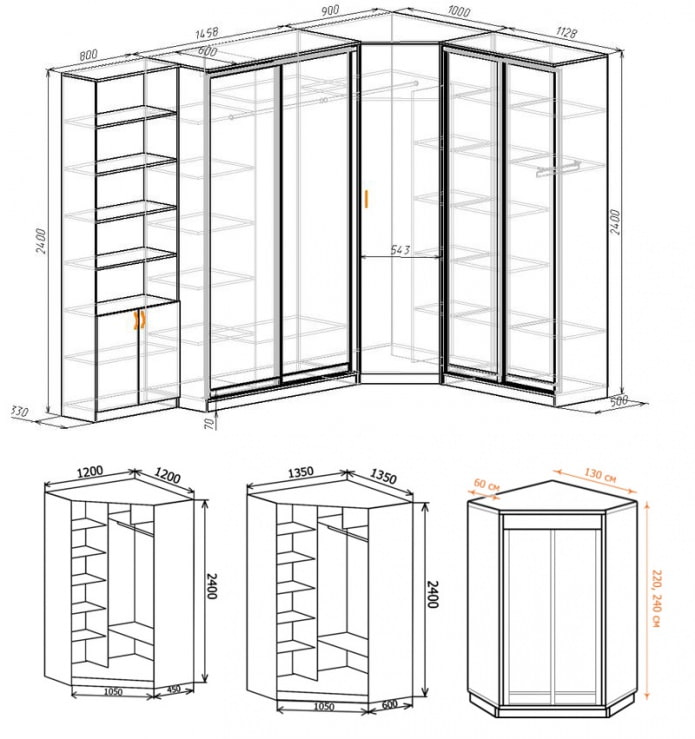 800
1458
600
900
1000
1128
2400
543
2400
330
70
500

1200
1200
2400
1050
450

1350
1350
2400
1050
600

60 см
130 см
220, 240 см